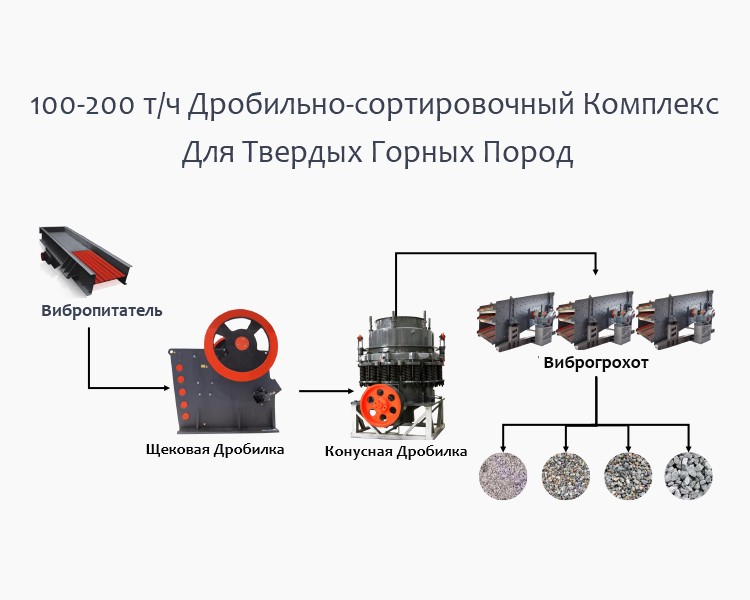 100-200 т/ч Дробильно-сортировочный Комплекс Для Твердых Горных Пород

Вибропитатель

Щековая Дробилка

Конусная Дробилка

Виброгрохот