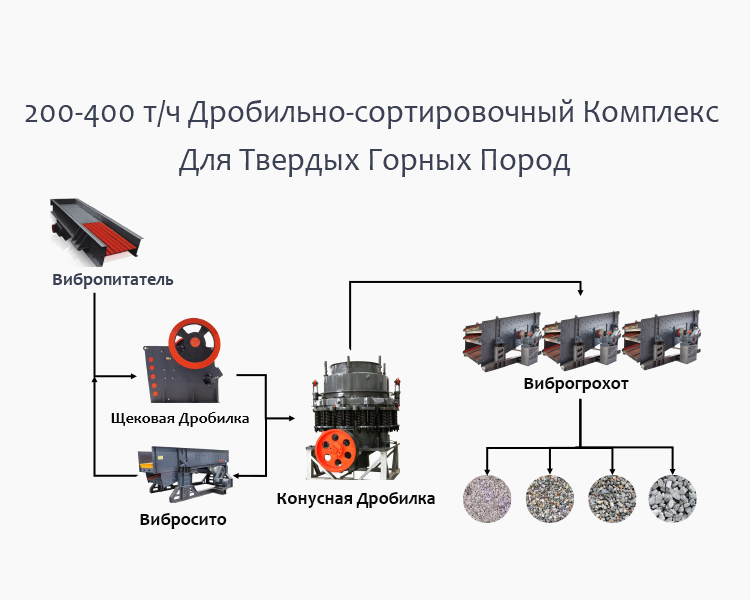 200-400 т/ч Дробильно-сортировочный Комплекс Для Твердых Горных Пород

Вибропитатель

Щековая Дробилка

Вибросито

Конусная Дробилка

Виброгрохот