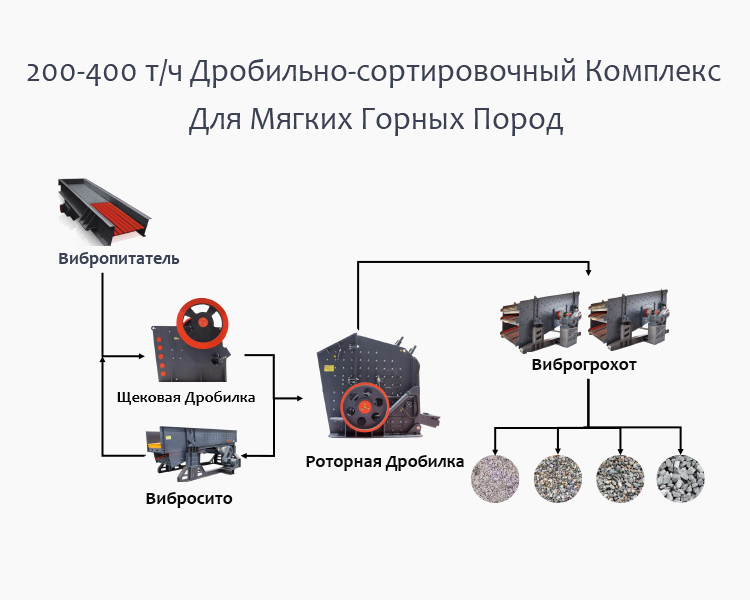 200-400 т/ч Дробильно-сортировочный Комплекс Для Мягких Горных Пород

Вибропитатель

Щековая Дробилка

Вибросито

Роторная Дробилка

Виброгрохот